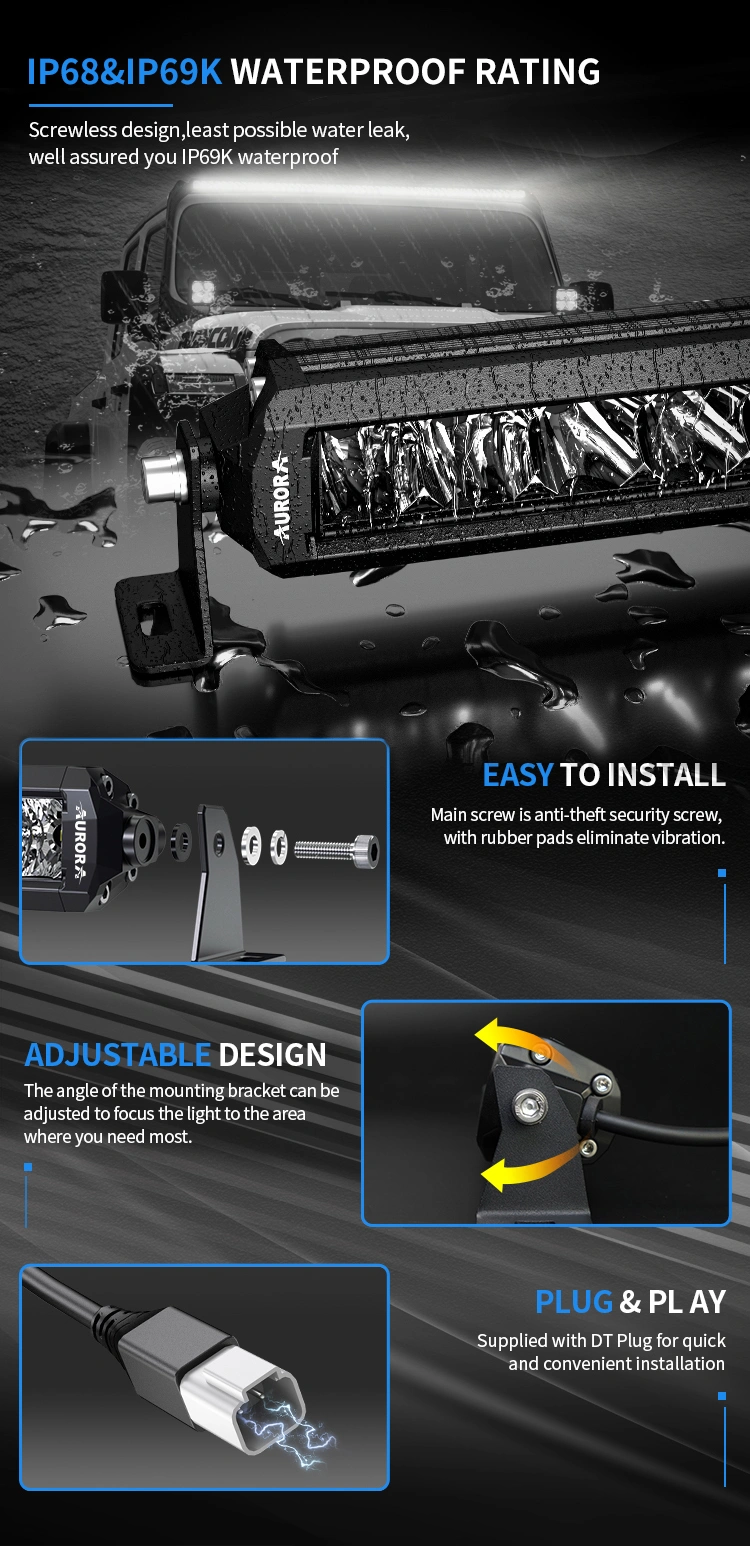 IP68&IP69K WATERPROOF RATING

Screwless design,least possible water leak, well assured you IP69K waterproof

AURORA

AURORA

EASY TO INSTALL

Main screw is anti-theft security screw, with rubber pads eliminate vibration.

ADJUSTABLE DESIGN

The angle of the mounting bracket can be adjusted to focus the light to the area where you need most.

PLUG & PL AY

Supplied with DT Plug for quick and convenient installation